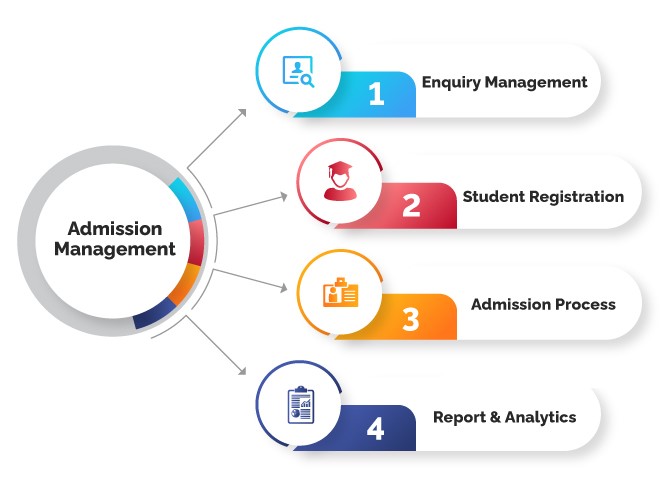 Admission Management

1 Enquiry Management

2 Student Registration

3 Admission Process

4 Report & Analytics